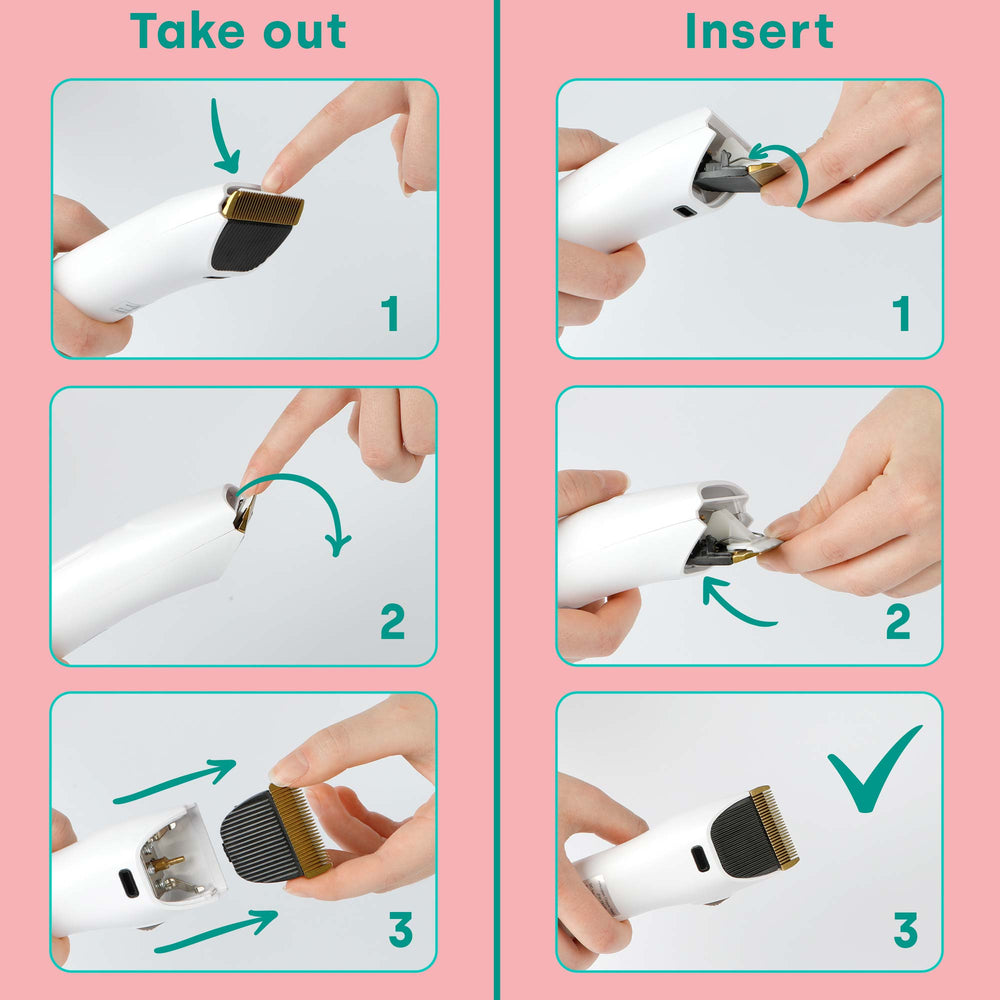 Take out

1

2

3

Insert

1

2

3